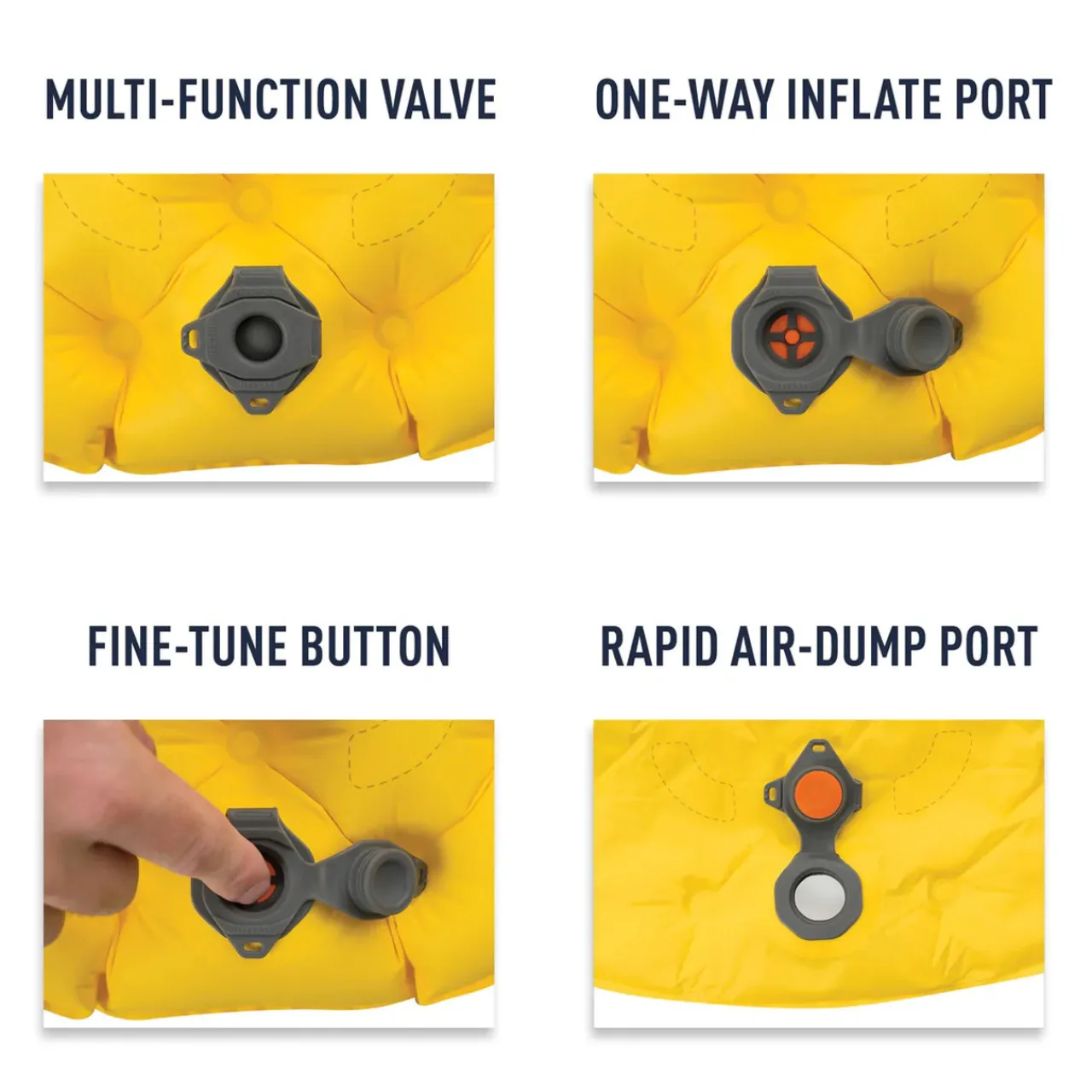 MULTI-FUNCTION VALVE

ONE-WAY INFLATE PORT

FINE-TUNE BUTTON

RAPID AIR-DUMP PORT