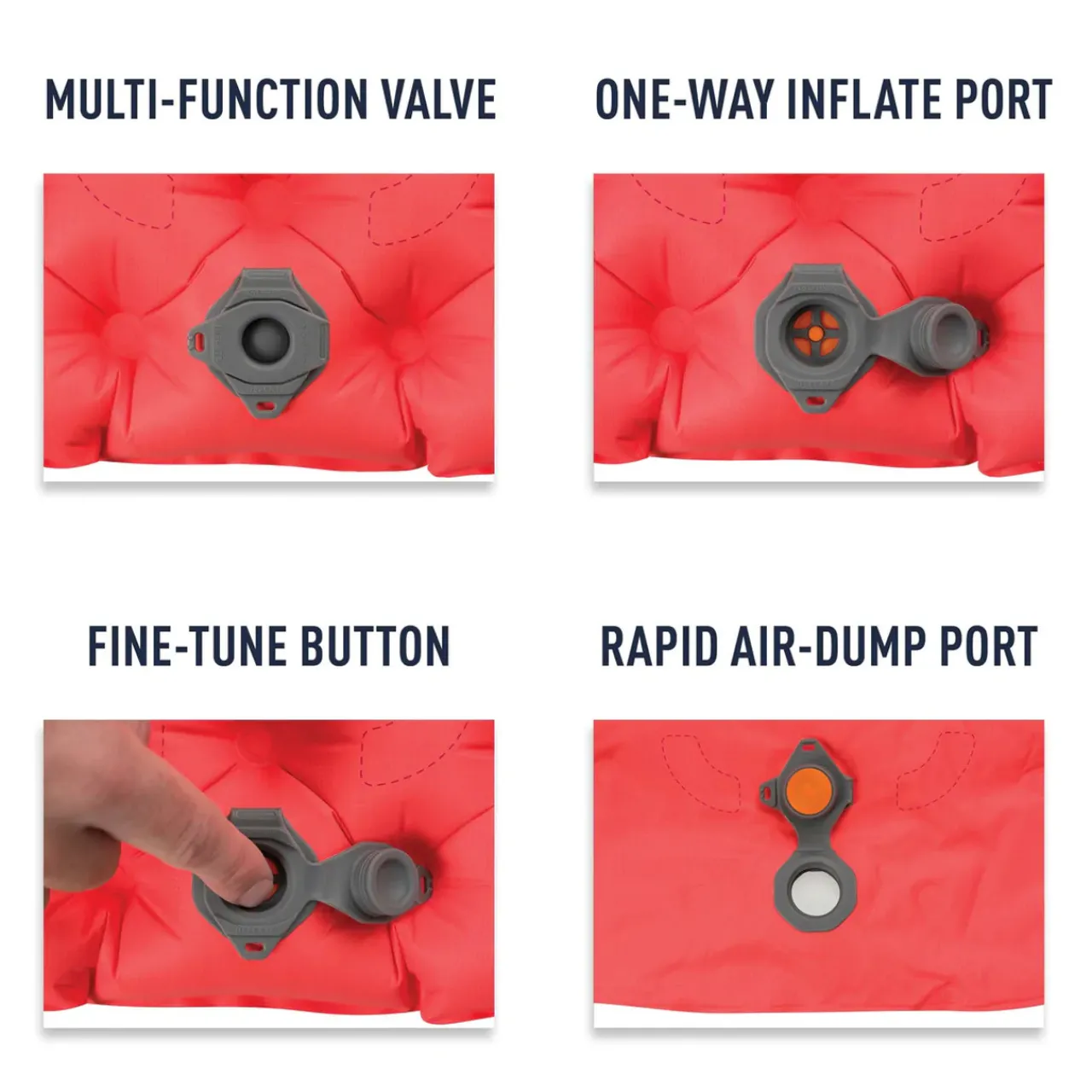 MULTI-FUNCTION VALVE

ONE-WAY INFLATE PORT

FINE-TUNE BUTTON

RAPID AIR-DUMP PORT